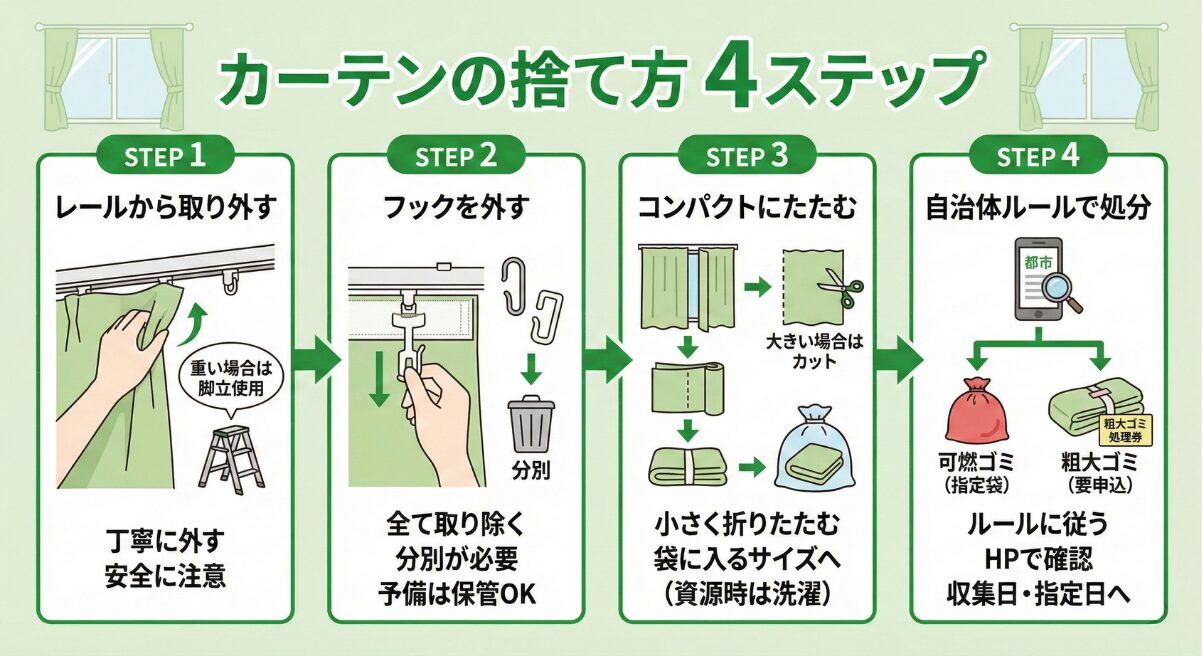 カーテンの捨て方 4ステップ

STEP 1
レールから取り外す
重い場合は脚立使用
丁寧に外す
安全に注意

STEP 2
フックを外す
分別
全て取り除く
分別が必要
予備は保管OK

STEP 3
コンパクトにたたむ
大きい場合はカット
小さく折りたたむ
袋に入るサイズへ
(資源時は洗濯)

STEP 4
自治体ルールで処分
都市
可燃ゴミ
(指定袋)
粗大ゴミ処理券
粗大ゴミ
(要申込)
ルールに従う
HPで確認
収集日・指定日へ